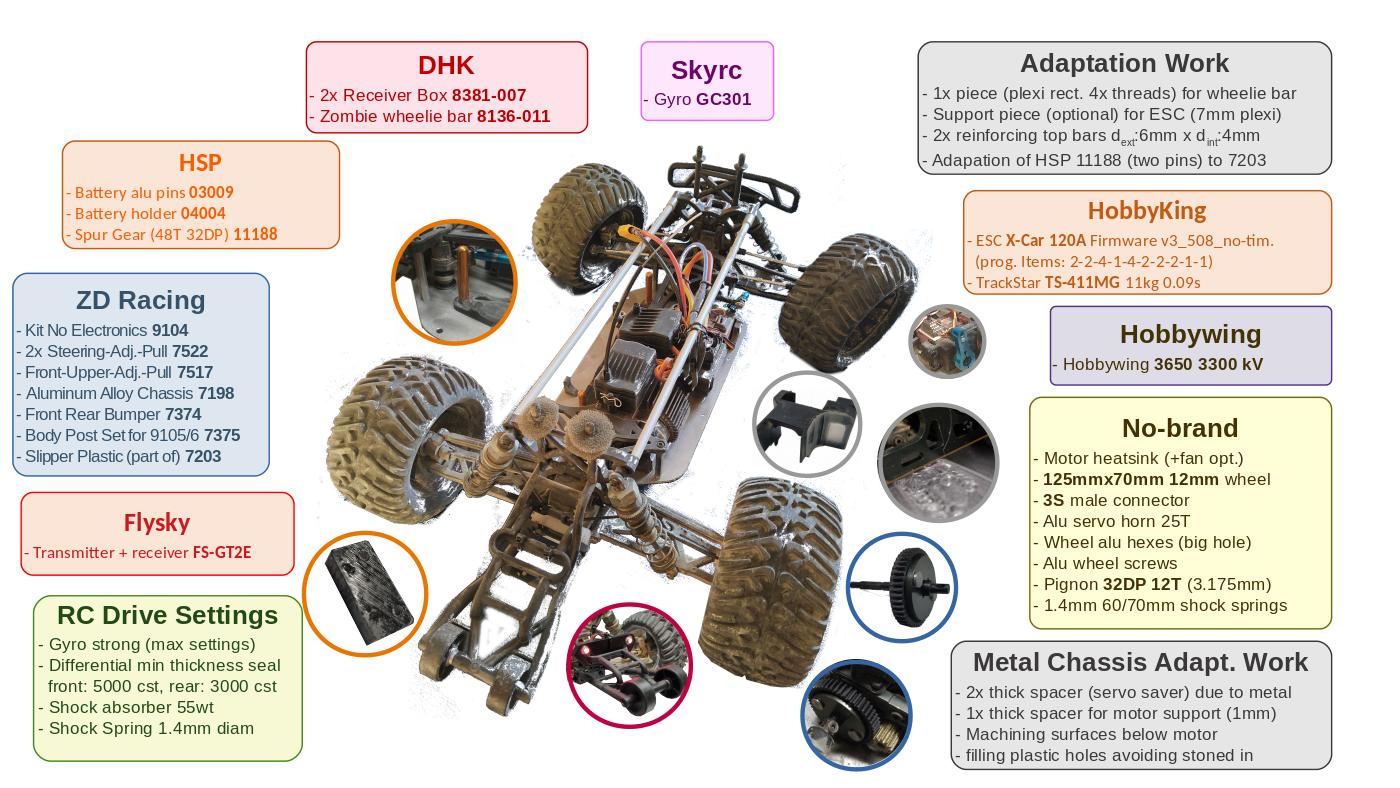 DHK
- 2x Receiver Box 8381-007
- Zombie wheelie bar 8136-011

Skyrc
- Gyro GC301

Adaptation Work
- 1x piece (plexi rect. 4x threads) for wheelie bar
- Support piece (optional) for ESC (7mm plexi)
- 2x reinforcing top bars $d_{ext}$:6mm x $d_{int}$:4mm
- Adapation of HSP 11188 (two pins) to 7203

HSP
- Battery alu pins 03009
- Battery holder 04004
- Spur Gear (48T 32DP) 11188

HobbyKing
- ESC X-Car 120A Firmware v3_508_no-tim. (prog. Items: 2-2-4-1-4-2-2-2-1-1)
- TrackStar TS-411MG 11kg 0.09s

ZD Racing
- Kit No Electronics 9104
- 2x Steering-Adj.-Pull 7522
- Front-Upper-Adj.-Pull 7517
- Aluminum Alloy Chassis 7198
- Front Rear Bumper 7374
- Body Post Set for 9105/6 7375
- Slipper Plastic (part of) 7203

Hobbywing
- Hobbywing 3650 3300 kV

No-brand
- Motor heatsink (+fan opt.)
- 125mmx70mm 12mm wheel
- 3S male connector
- Alu servo horn 25T
- Wheel alu hexes (big hole)
- Alu wheel screws
- Pignon 32DP 12T (3.175mm)
- 1.4mm 60/70mm shock springs

Flysky
- Transmitter + receiver FS-GT2E

RC Drive Settings
- Gyro strong (max settings)
- Differential min thickness seal front: 5000 cst, rear: 3000 cst
- Shock absorber 55wt
- Shock Spring 1.4mm diam

Metal Chassis Adapt. Work
- 2x thick spacer (servo saver) due to metal
- 1x thick spacer for motor support (1mm)
- Machining surfaces below motor
- filling plastic holes avoiding stoned in